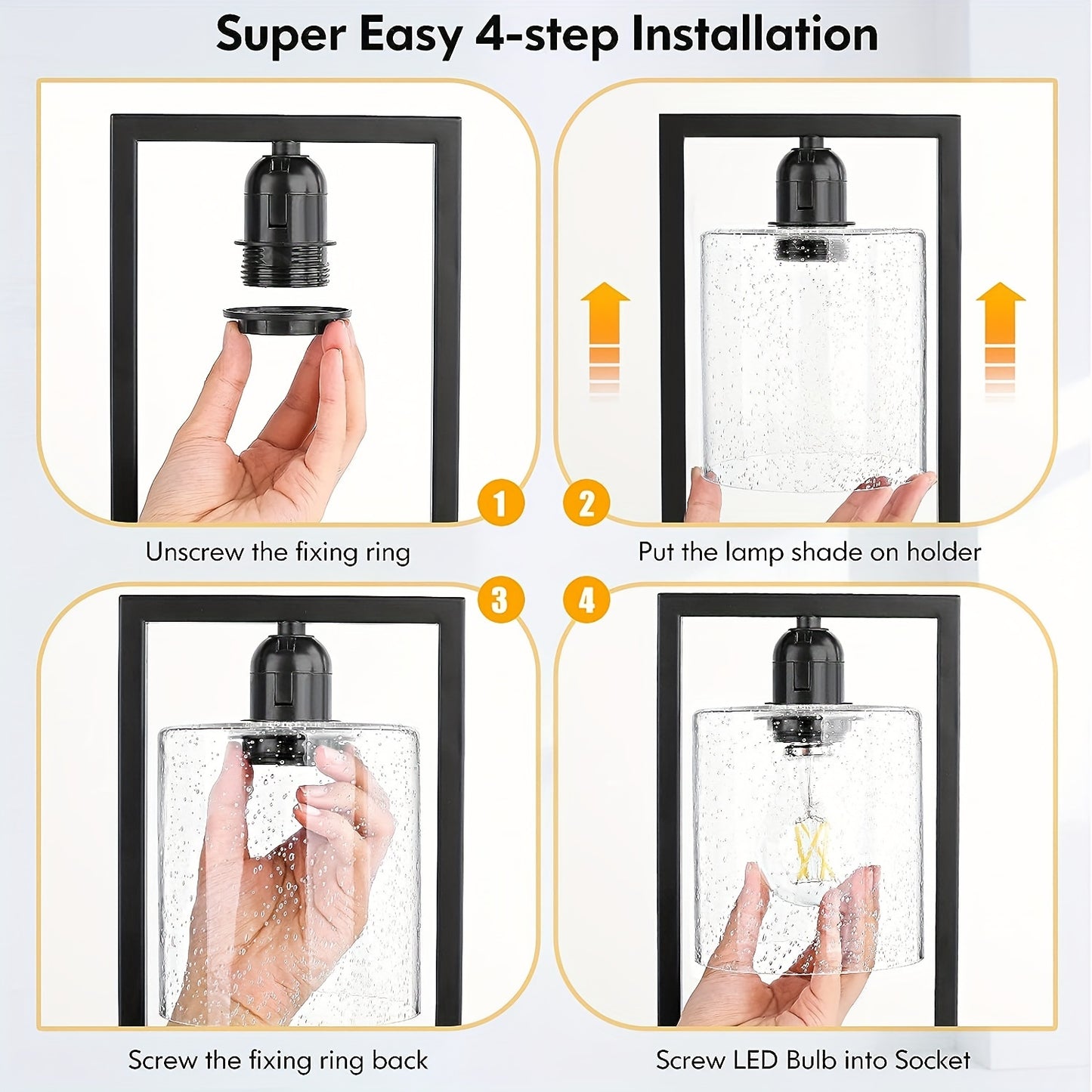 Super Easy 4-step Installation

1

Unscrew the fixing ring

2

Put the lamp shade on holder

3

Screw the fixing ring back

4

Screw LED Bulb into Socket